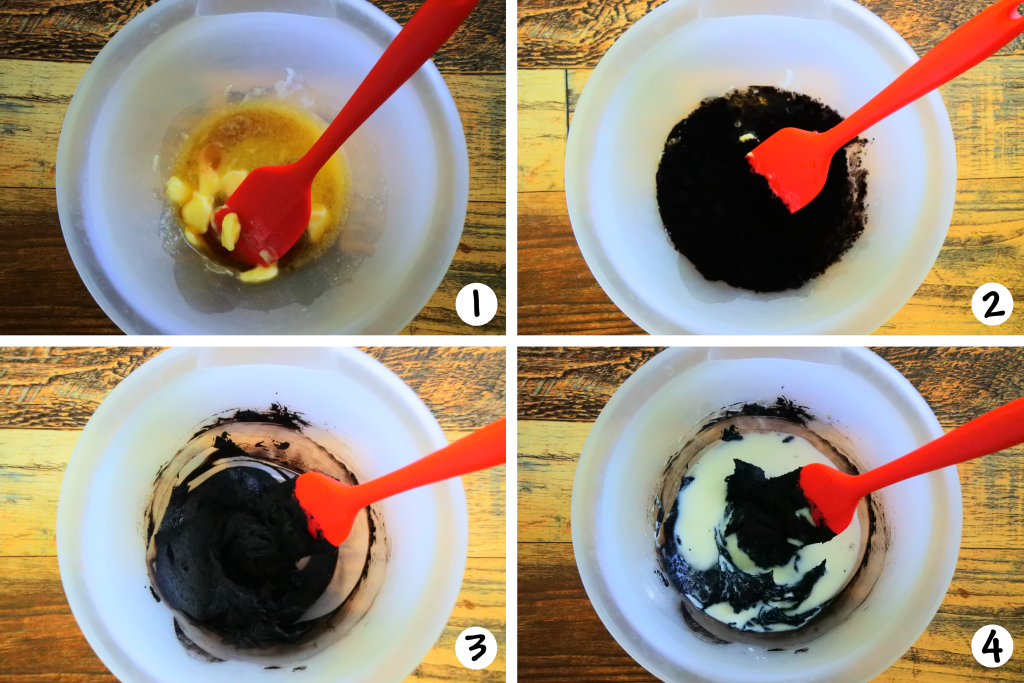 1
2
3
4