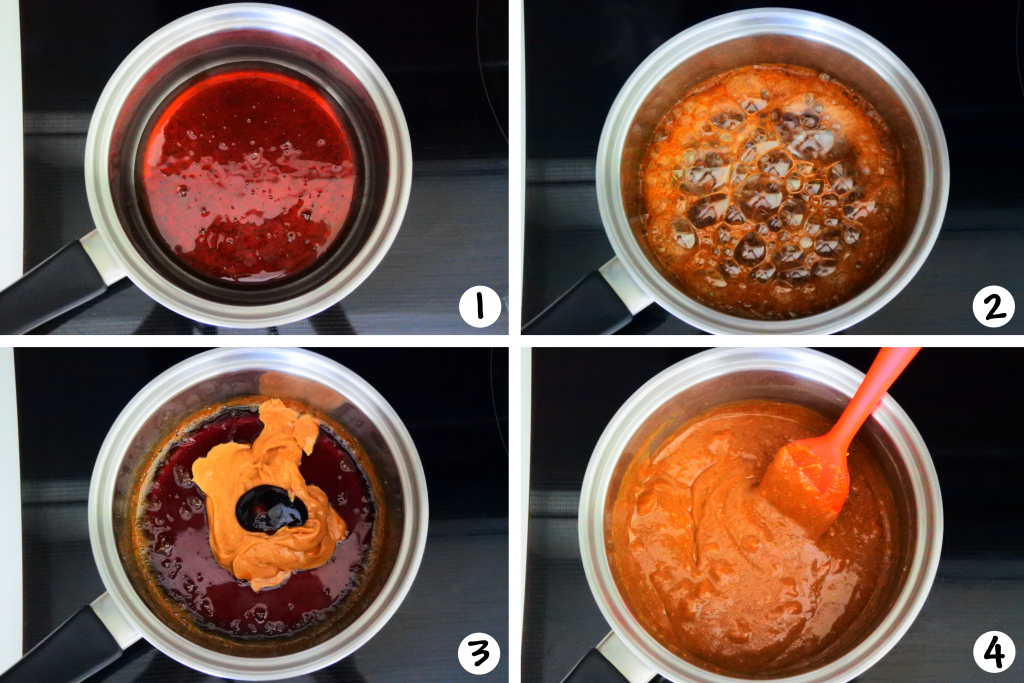 1
2
3
4