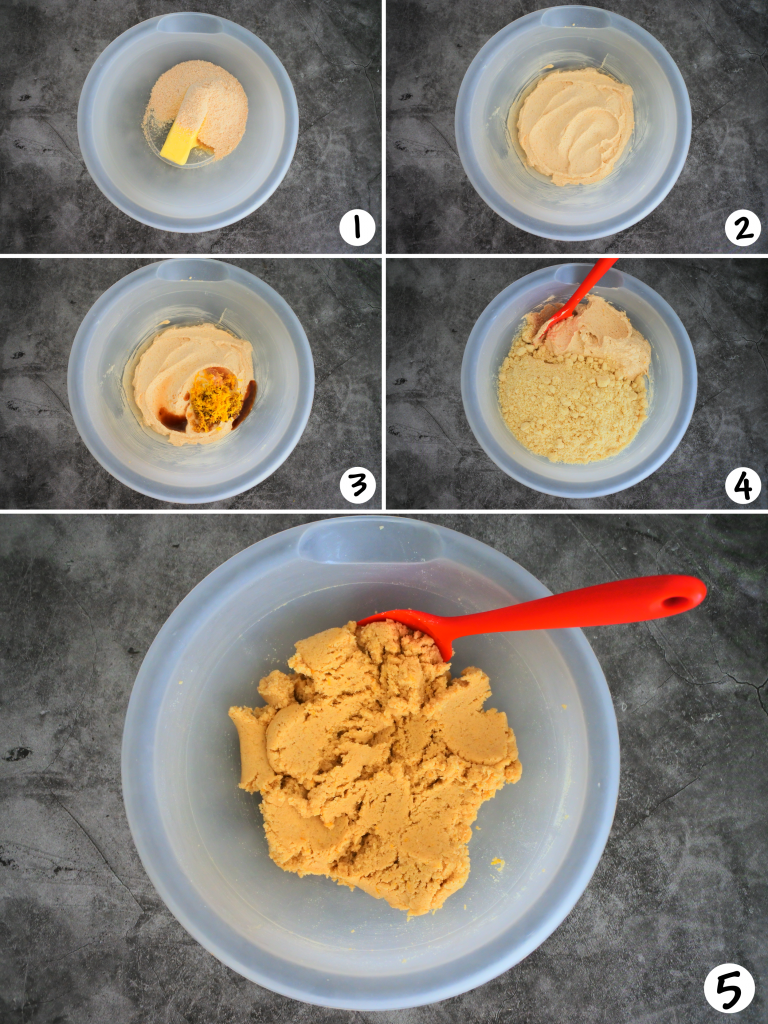 1
2
3
4
5