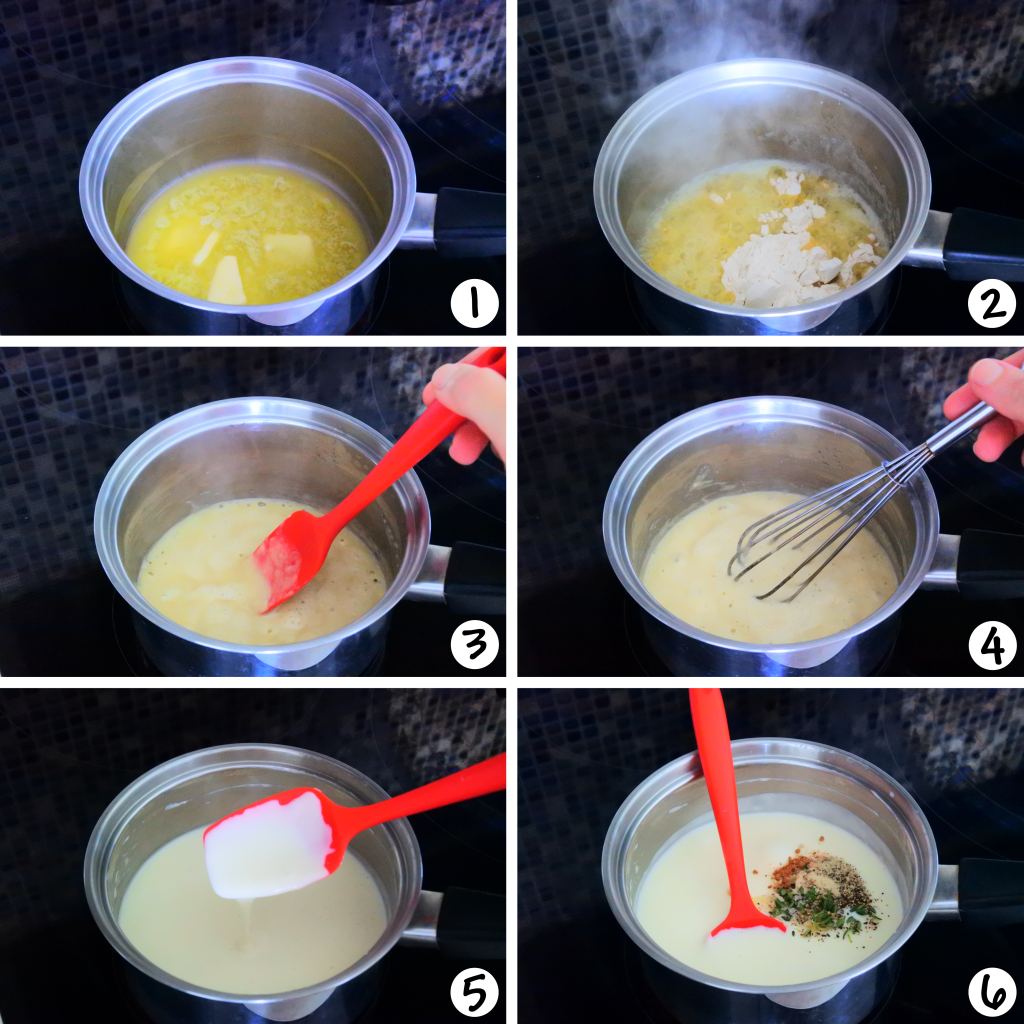 1
2
3
4
5
6