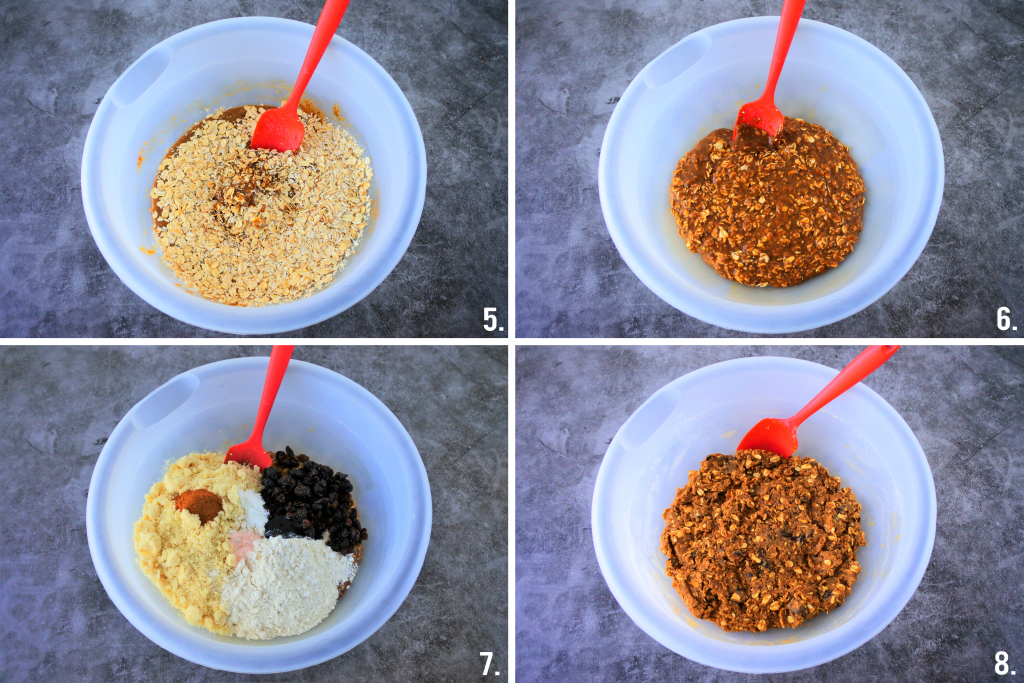 5.

6.

7.

8.